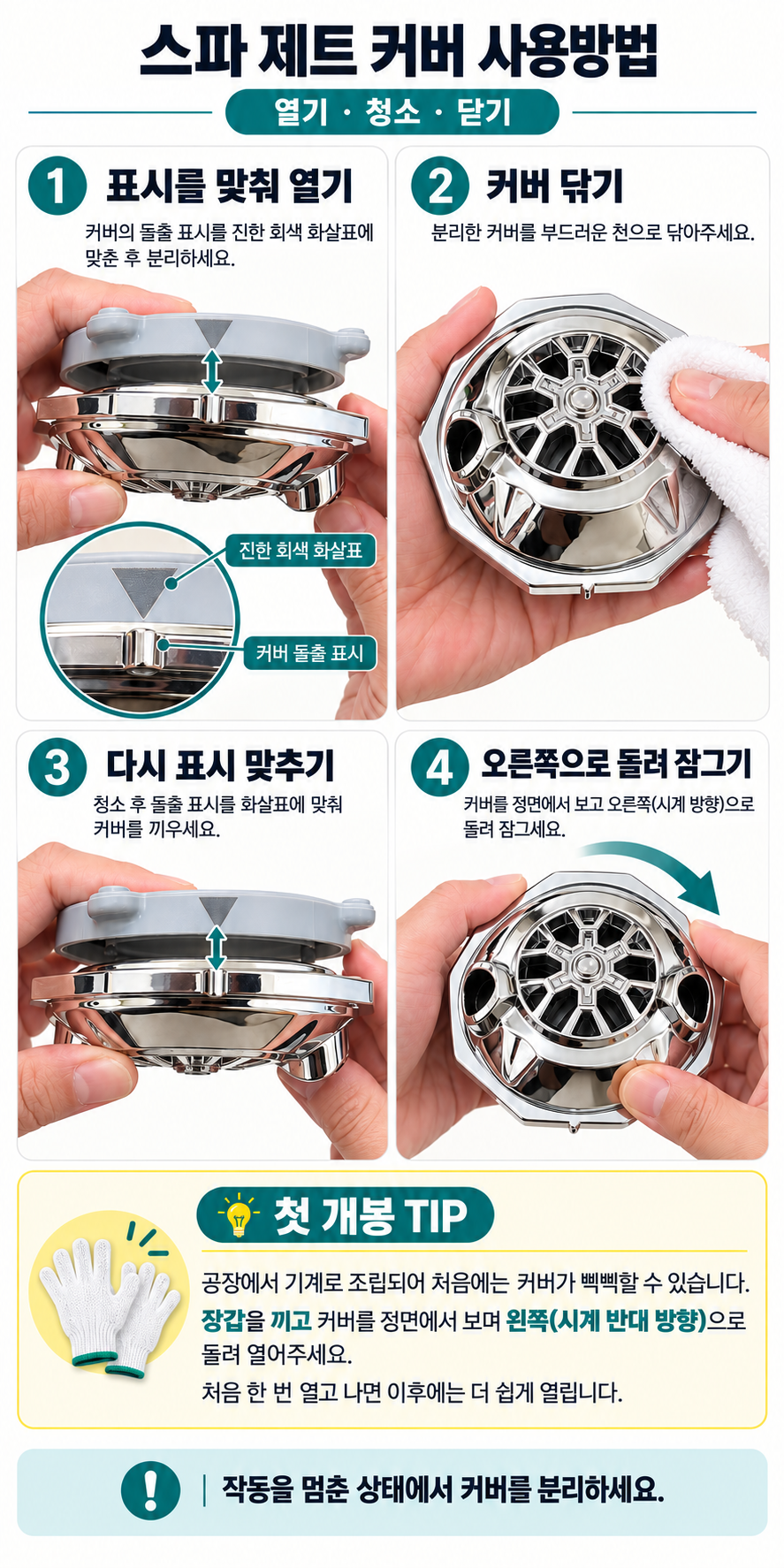 스파 제트 커버 사용방법

열기 · 청소 · 닫기

1 표시를 맞춰 열기

커버의 돌출 표시를 진한 회색 화살표에 맞춘 후 분리하세요.

진한 회색 화살표

커버 돌출 표시

2 커버 닦기

분리한 커버를 부드러운 천으로 닦아주세요.

3 다시 표시 맞추기

청소 후 돌출 표시를 화살표에 맞춰 커버를 끼우세요.

4 오른쪽으로 돌려 잠그기

커버를 정면에서 보고 오른쪽(시계 방향)으로 돌려 잠그세요.

첫 개봉 TIP

공장에서 기계로 조립되어 처음에는 커버가 뻑뻑할 수 있습니다. 장갑을 끼고 커버를 정면에서 보며 왼쪽(시계 반대 방향)으로 돌려 열어주세요.

처음 한 번 열고 나면 이후에는 더 쉽게 열립니다.

! | 작동을 멈춘 상태에서 커버를 분리하세요.